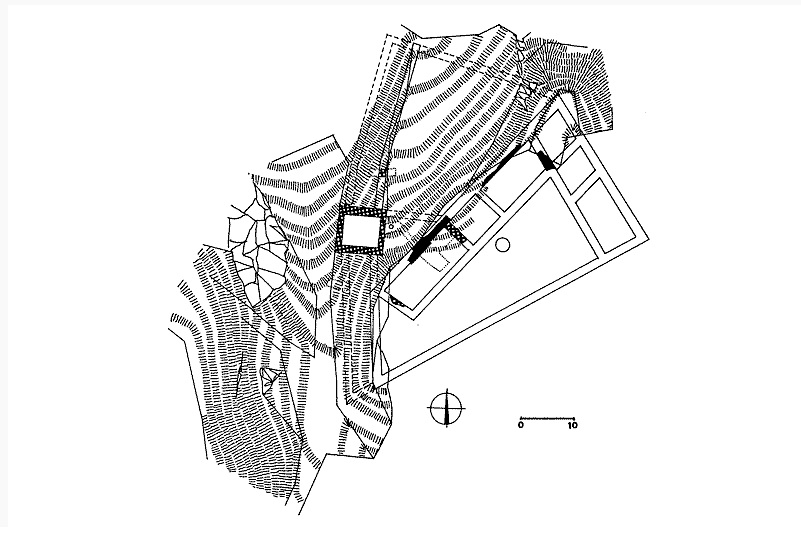 0 10